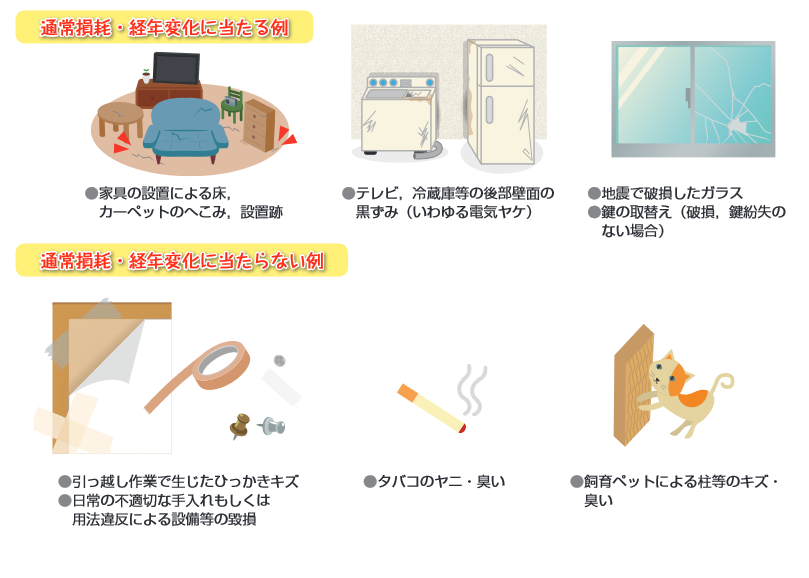 通常損耗・経年変化に当たる例

●家具の設置による床，カーペットのへこみ，設置跡

●テレビ，冷蔵庫等の後部壁面の黒ずみ（いわゆる電気ヤケ）

●地震で破損したガラス
●鍵の取替え（破損，鍵紛失のない場合）

通常損耗・経年変化に当たらない例

●引っ越し作業で生じたひっかきキズ
●日常の不適切な手入れもしくは用法違反による設備等の毀損

●タバコのヤニ・臭い

●飼育ペットによる柱等のキズ・臭い